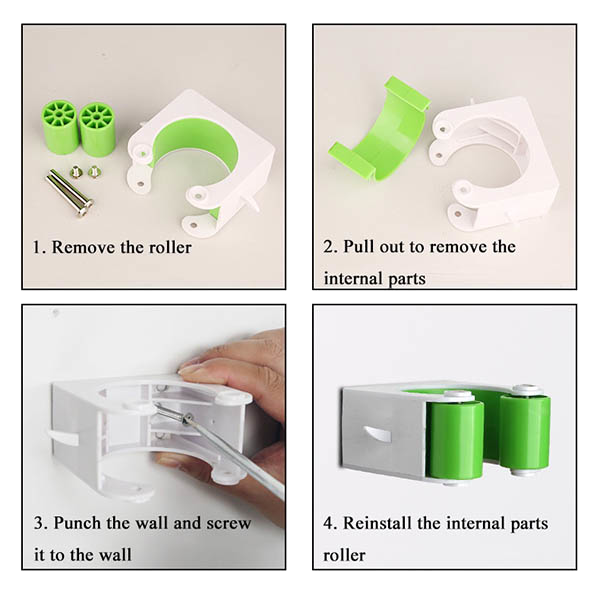 1. Remove the roller

2. Pull out to remove the internal parts

3. Punch the wall and screw it to the wall

4. Reinstall the internal parts roller