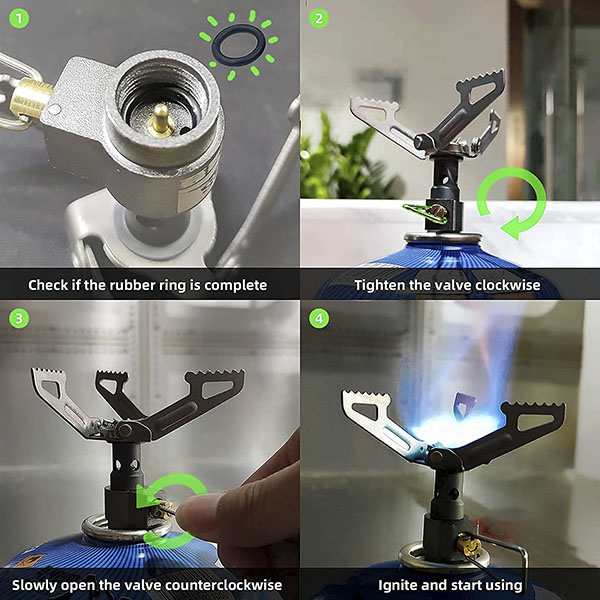 1

Check if the rubber ring is complete

2

Tighten the valve clockwise

3

Slowly open the valve counterclockwise

4

Ignite and start using